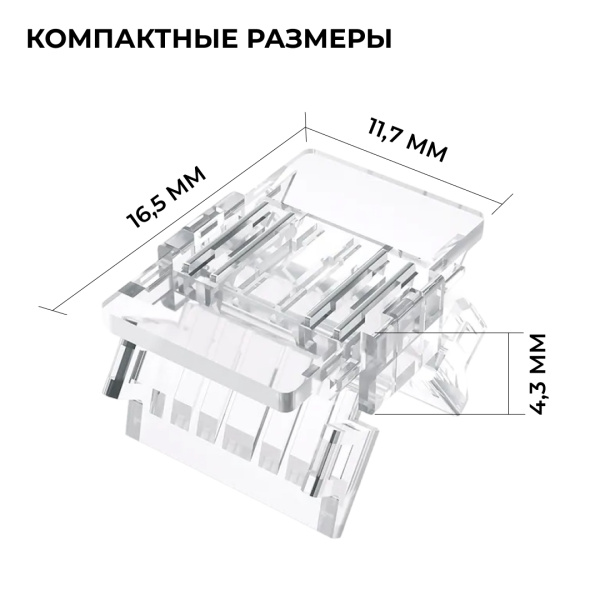 КОМПАКТНЫЕ РАЗМЕРЫ

16,5 ММ

11,7 ММ

4,3 ММ