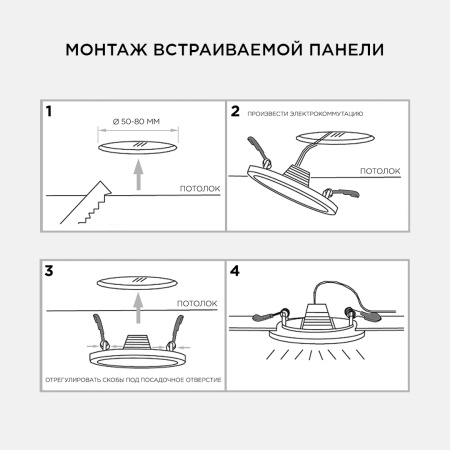 МОНТАЖ ВСТРАИВАЕМОЙ ПАНЕЛИ

1

Ø 50-80 ММ

ПОТОЛОК

2

ПРОИЗВЕСТИ ЭЛЕКТРОКОММУТАЦИЮ

ПОТОЛОК

3

ПОТОЛОК

ОТРЕГУЛИРОВАТЬ СКОБЫ ПОД ПОСАДОЧНОЕ ОТВЕРСТИЕ

4