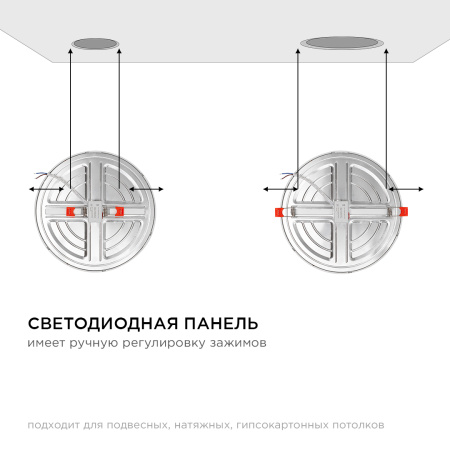 СВЕТОДИОДНАЯ ПАНЕЛЬ
имеет ручную регулировку зажимов

подходит для подвесных, натяжных, гипсокартонных потолков